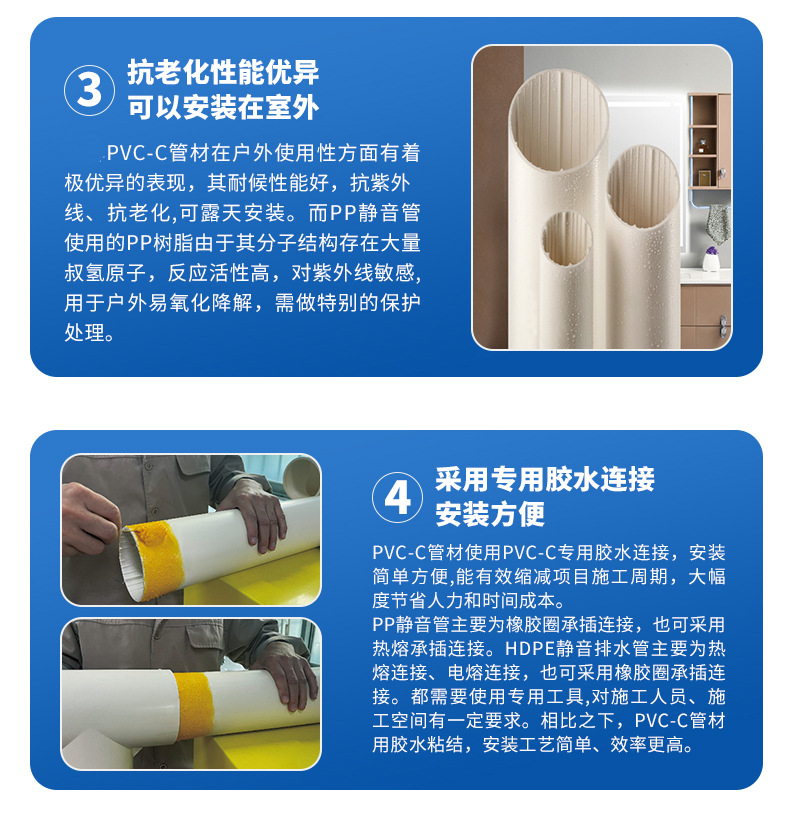 ③ 抗老化性能优异
可以安装在室外

PVC-C管材在户外使用性方面有着极优异的表现，其耐候性能好，抗紫外线、抗老化,可露天安装。而PP静音管使用的PP树脂由于其分子结构存在大量叔氢原子，反应活性高，对紫外线敏感,用于户外易氧化降解，需做特别的保护处理。

④ 采用专用胶水连接
安装方便

PVC-C管材使用PVC-C专用胶水连接，安装简单方便,能有效缩减项目施工周期，大幅度节省人力和时间成本。
PP静音管主要为橡胶圈承插连接，也可采用热熔承插连接。HDPE静音排水管主要为热熔连接、电熔连接，也可采用橡胶圈承插连接。都需要使用专用工具,对施工人员、施工空间有一定要求。相比之下，PVC-C管材用胶水粘结，安装工艺简单、效率更高。